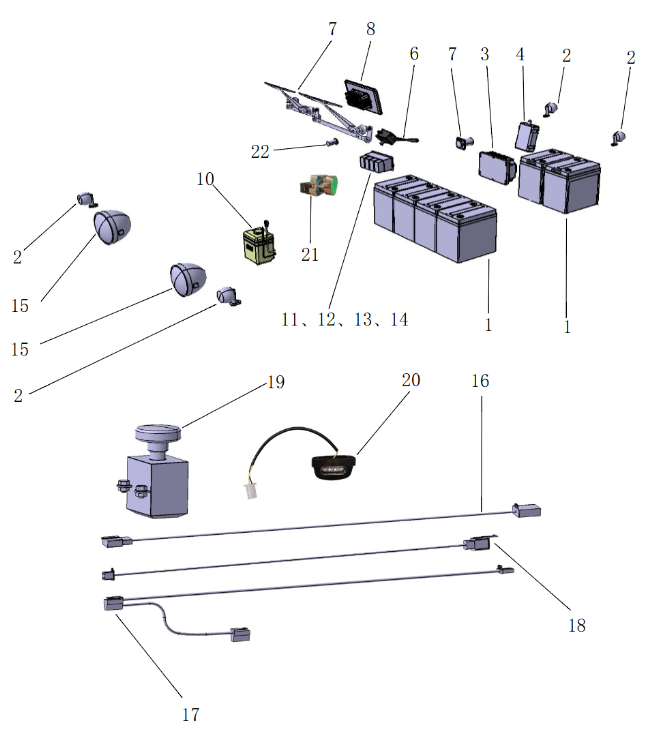 7
8
6
7
3
4
2
2
22
10
21
2
15
15
2
11、12、13、14
1
1
19
20
16
18
17